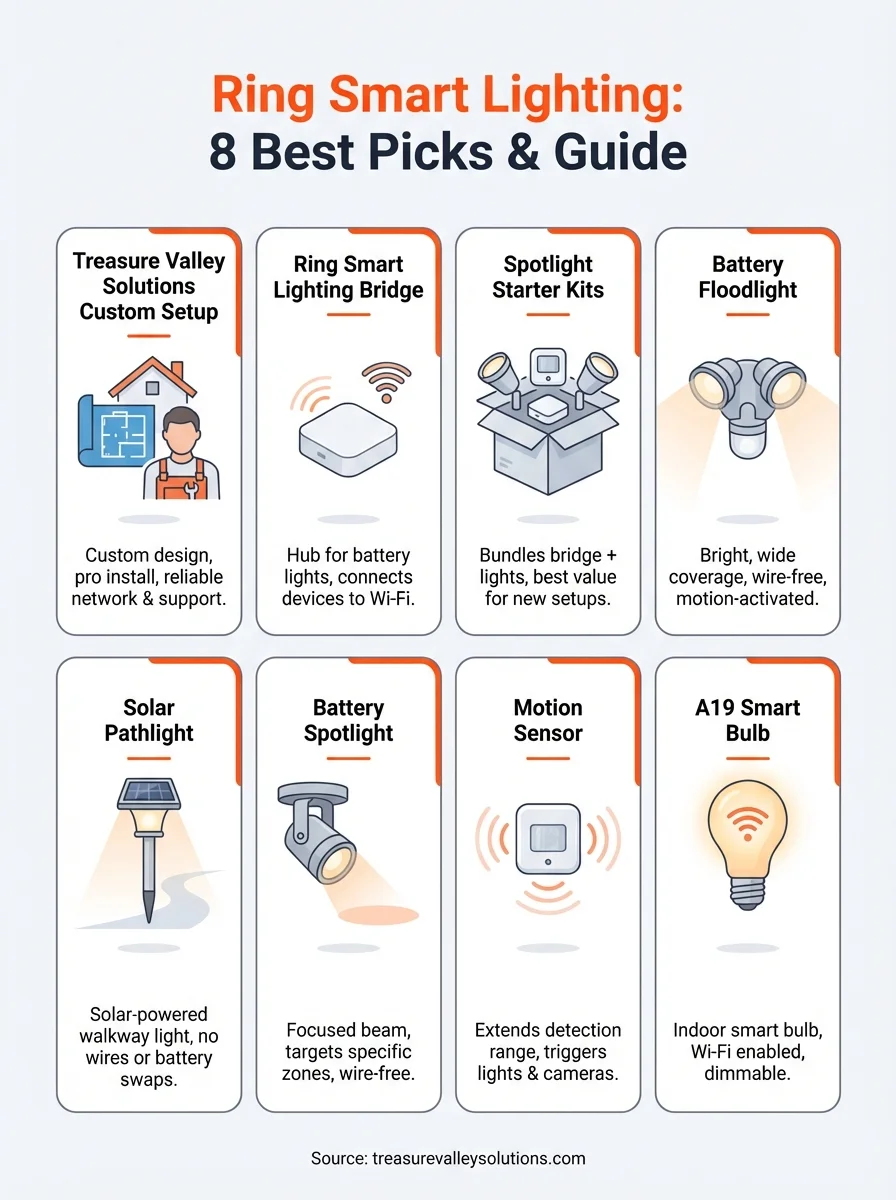 Ring Smart Lighting:
8 Best Picks & Guide

Treasure Valley Solutions Custom Setup

Custom design, pro install, reliable network & support.

Ring Smart Lighting Bridge

Hub for battery lights, connects devices to Wi-Fi.

Spotlight Starter Kits

Bundles bridge + lights, best value for new setups.

Battery Floodlight

Bright, wide coverage, wire-free, motion-activated.

Solar Pathlight

Solar-powered walkway light, no wires or battery swaps.

Battery Spotlight

Focused beam, targets specific zones, wire-free.

Motion Sensor

Extends detection range, triggers lights & cameras.

A19 Smart Bulb

Indoor smart bulb, Wi-Fi enabled, dimmable.

Source: treasurevalleysolutions.com